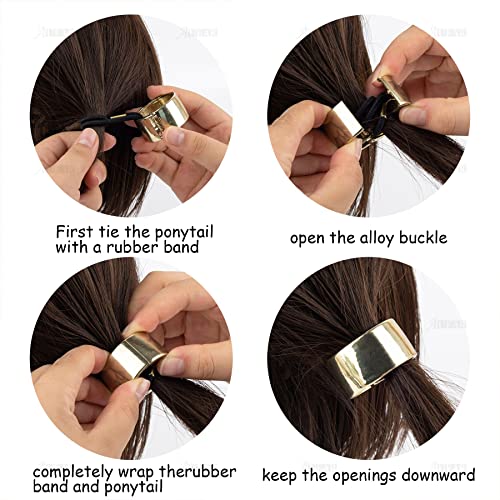 First tie the ponytail with a rubber band

open the alloy buckle

completely wrap therubber band and ponytail

keep the openings downward