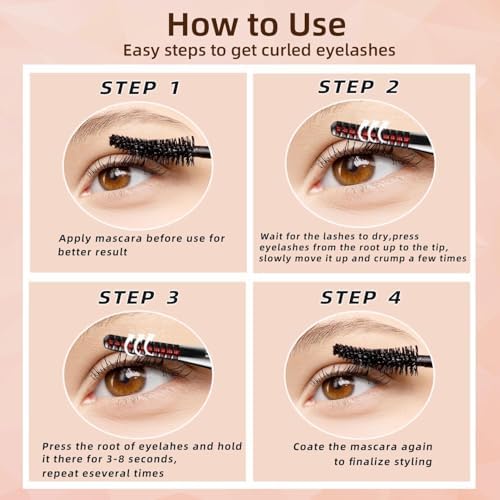 How to Use
Easy steps to get curled eyelashes

STEP 1

Apply mascara before use for better result

STEP 2

Wait for the lashes to dry,press eyelashes from the root up to the tip, slowly move it up and crump a few times

STEP 3

Press the root of eyelahes and hold it there for 3-8 seconds, repeat eseveral times

STEP 4

Coate the mascara again to finalize styling