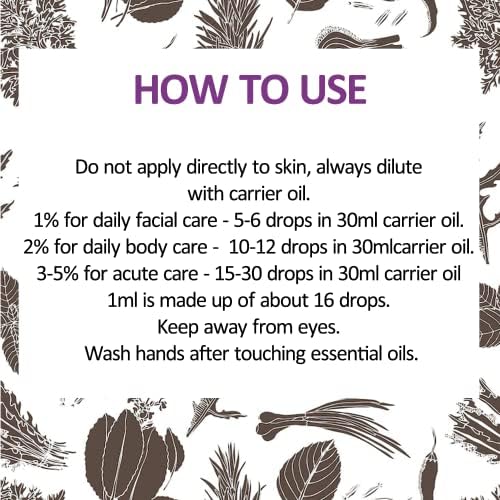 HOW TO USE

Do not apply directly to skin, always dilute with carrier oil.
1% for daily facial care - 5-6 drops in 30ml carrier oil.
2% for daily body care - 10-12 drops in 30mlcarrier oil.
3-5% for acute care - 15-30 drops in 30ml carrier oil
1ml is made up of about 16 drops.
Keep away from eyes.
Wash hands after touching essential oils.