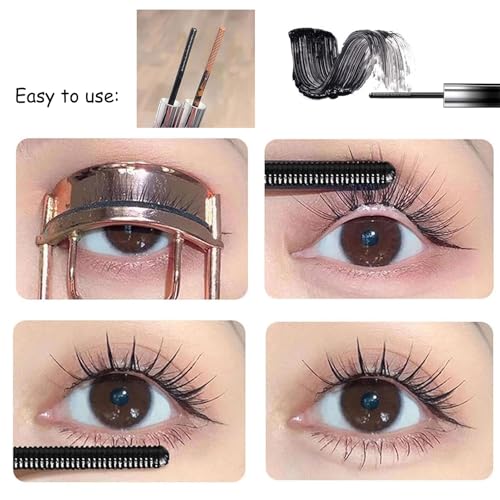 Easy to use: