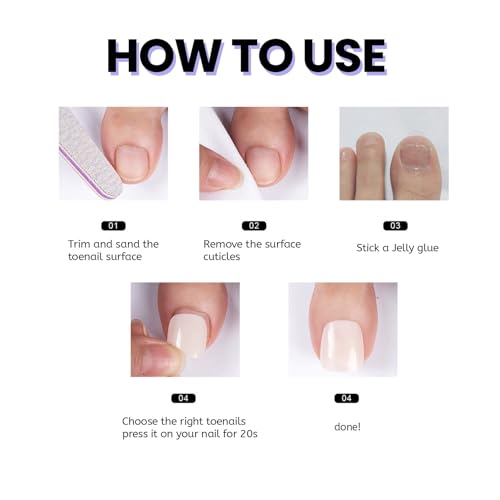 HOW TO USE

01

Trim and sand the toenail surface

02

Remove the surface cuticles

03

Stick a Jelly glue

04

Choose the right toenails press it on your nail for 20s

04

done!