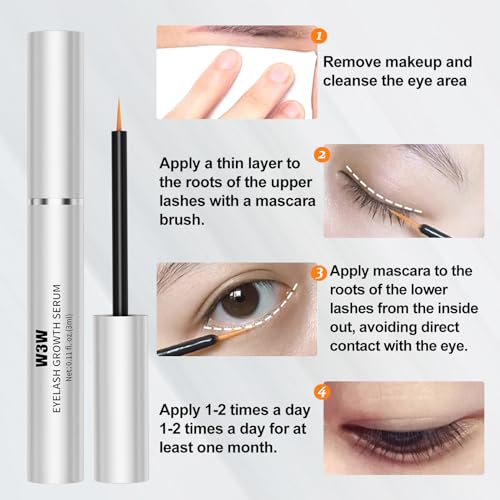 W3W
EYELASH GROWTH SERUM
Net:0.11 fl. oz.(3ml)

1 Remove makeup and cleanse the eye area

2 Apply a thin layer to the roots of the upper lashes with a mascara brush.

3 Apply mascara to the roots of the lower lashes from the inside out, avoiding direct contact with the eye.

4 Apply 1-2 times a day 1-2 times a day for at least one month.