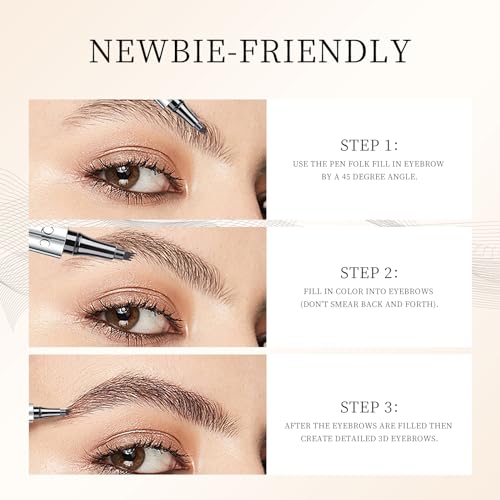 NEWBIE-FRIENDLY

STEP 1:
USE THE PEN FOLK FILL IN EYEBROW BY A 45 DEGREE ANGLE.

STEP 2:
FILL IN COLOR INTO EYEBROWS (DON'T SMEAR BACK AND FORTH).

STEP 3:
AFTER THE EYEBROWS ARE FILLED THEN CREATE DETAILED 3D EYEBROWS.