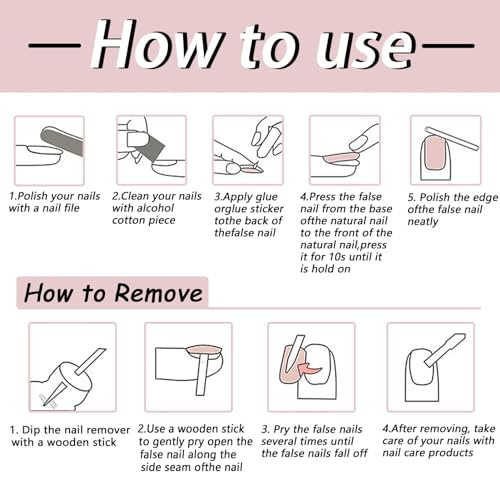 How to use

1.Polish your nails with a nail file

2.Clean your nails with alcohol cotton piece

3.Apply glue orglue sticker tothe back of thefalse nail

4.Press the false nail from the base ofthe natural nail to the front of the natural nail,press it for 10s until it is hold on

5. Polish the edge ofthe false nail neatly

How to Remove

1. Dip the nail remover with a wooden stick

2.Use a wooden stick to gently pry open the false nail along the side seam ofthe nail

3. Pry the false nails several times until the false nails fall off

4.After removing, take care of your nails with nail care products