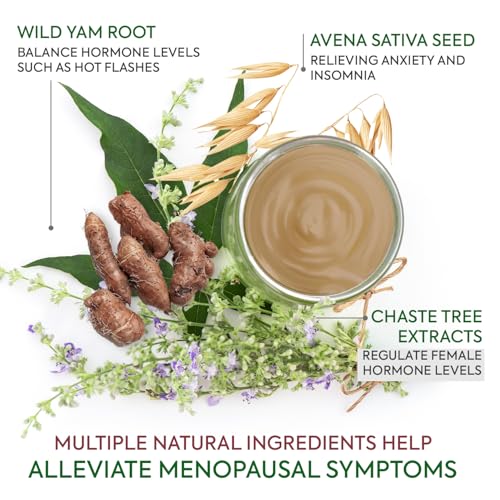 WILD YAM ROOT
BALANCE HORMONE LEVELS SUCH AS HOT FLASHES

AVENA SATIVA SEED
RELIEVING ANXIETY AND INSOMNIA

CHASTE TREE EXTRACTS
REGULATE FEMALE HORMONE LEVELS

MULTIPLE NATURAL INGREDIENTS HELP
ALLEVIATE MENOPAUSAL SYMPTOMS