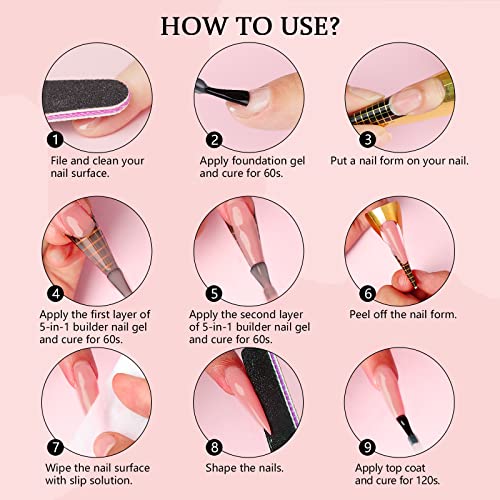 HOW TO USE?

1
File and clean your nail surface.

2
Apply foundation gel and cure for 60s.

3
Put a nail form on your nail.

4
Apply the first layer of 5-in-1 builder nail gel and cure for 60s.

5
Apply the second layer of 5-in-1 builder nail gel and cure for 60s.

6
Peel off the nail form.

7
Wipe the nail surface with slip solution.

8
Shape the nails.

9
Apply top coat and cure for 120s.