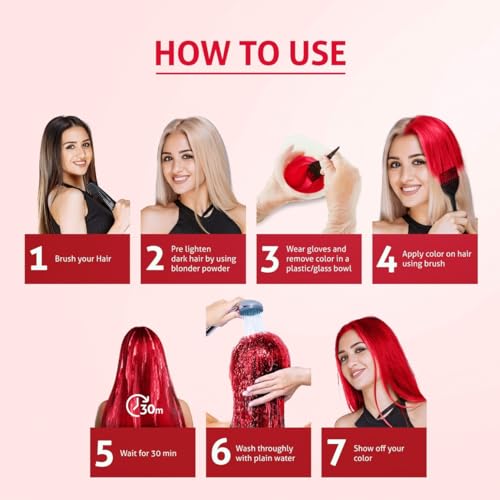 HOW TO USE

1 Brush your Hair

2 Pre lighten dark hair by using blonder powder

3 Wear gloves and remove color in a plastic/glass bowl

4 Apply color on hair using brush

30m

5 Wait for 30 min

6 Wash throughly with plain water

7 Show off your color