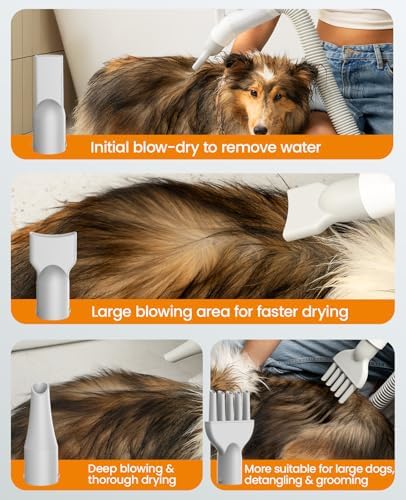 Initial blow-dry to remove water

Large blowing area for faster drying

Deep blowing & thorough drying

More suitable for large dogs, detangling & grooming