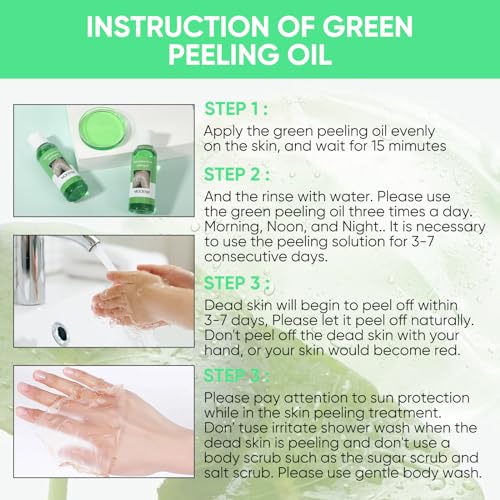 INSTRUCTION OF GREEN PEELING OIL

STEP 1 :
Apply the green peeling oil evenly on the skin, and wait for 15 mimutes

STEP 2 :
And the rinse with water. Please use the green peeling oil three times a day. Morning, Noon, and Night.. It is necessary to use the peeling solution for 3-7 consecutive days.

STEP 3 :
Dead skin will begin to peel off within 3-7 days, Please let it peel off naturally. Don't peel off the dead skin with your hand, or your skin would become red.

STEP 3 :
Please pay attention to sun protection while in the skin peeling treatment. Don' tuse irritate shower wash when the dead skin is peeling and don't use a body scrub such as the sugar scrub and salt scrub. Please use gentle body wash.